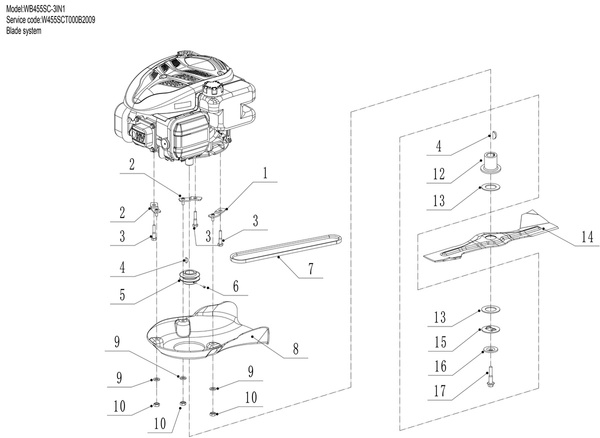 Model:WB455SC-3IN1
Service code:W455SCT000B2009
Blade system

2
1
2
3
3
3
4
5
6
7
8
9
9
9
10
10
10
4
12
13
14
13
15
16
17